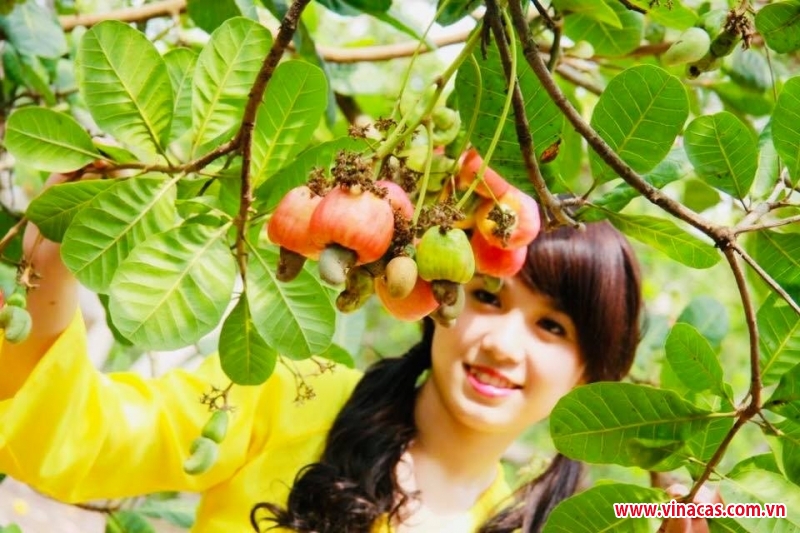 www.vinacas.com.vn